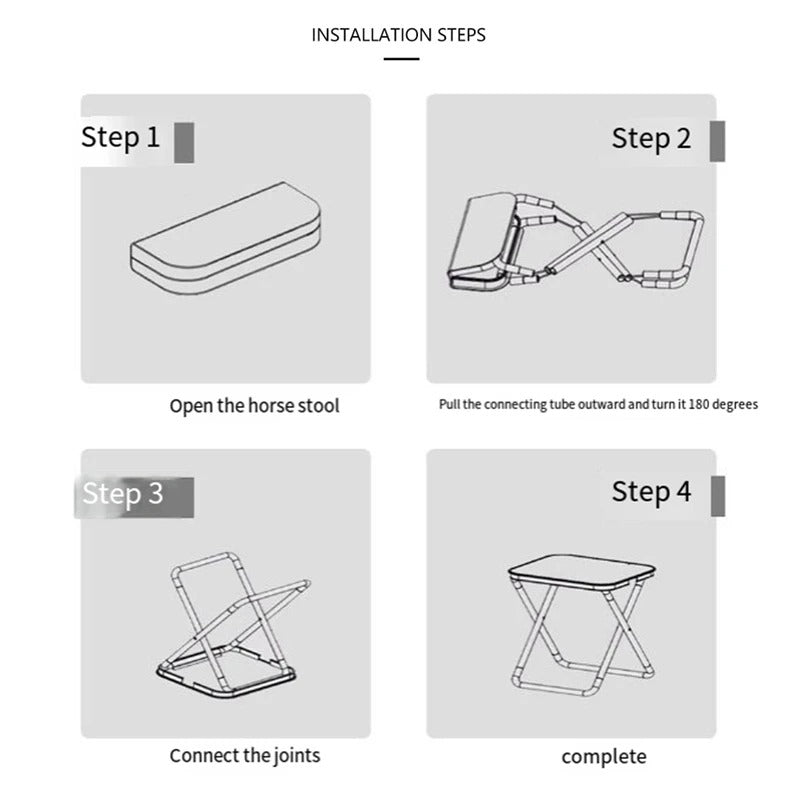 INSTALLATION STEPS

Step 1

Open the horse stool

Step 2

Pull the connecting tube outward and turn it 180 degrees

Step 3

Connect the joints

Step 4

complete